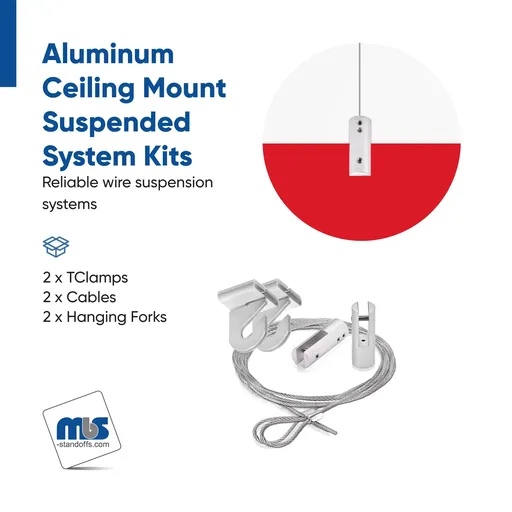 Aluminum Ceiling Mount Suspended System Kits

Reliable wire suspension systems

2 x TClamps
2 x Cables
2 x Hanging Forks

mbs
-standoffs.com