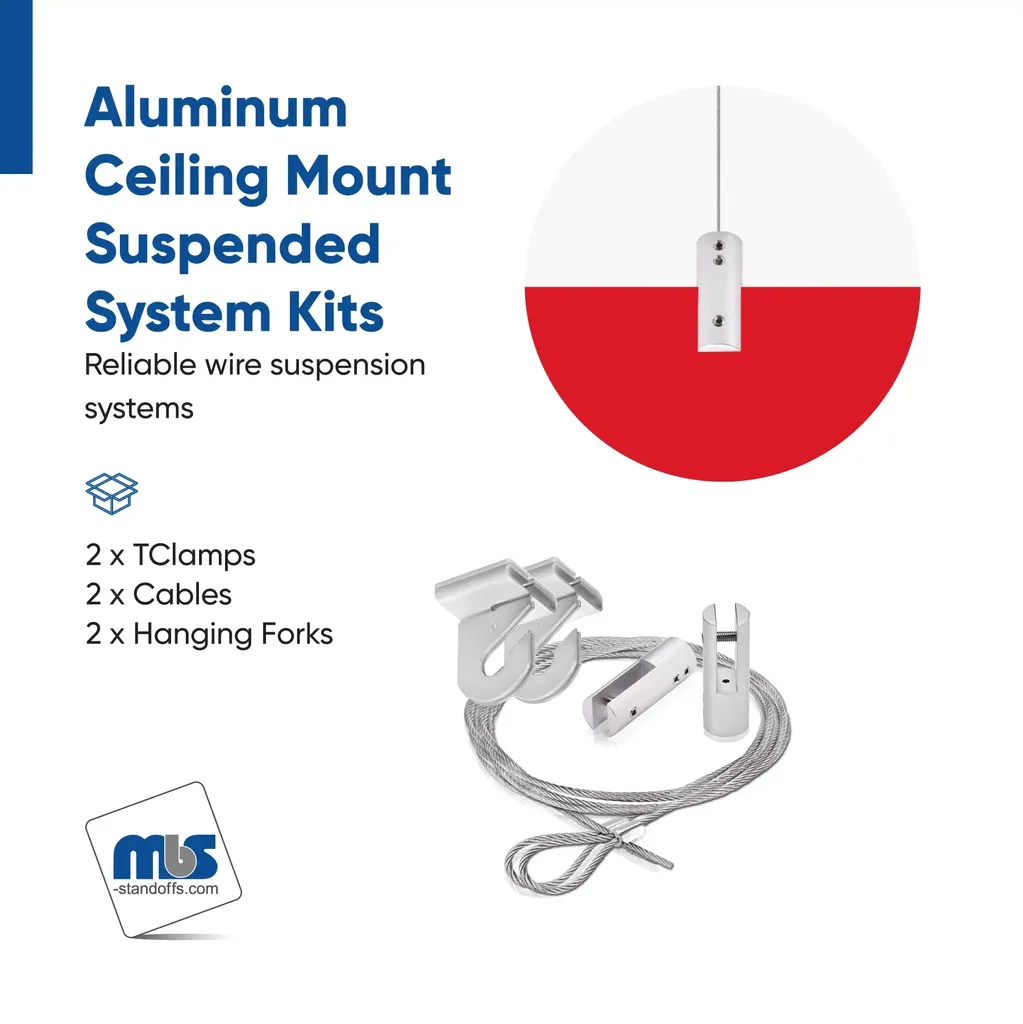 Aluminum Ceiling Mount Suspended System Kits

Reliable wire suspension systems

2 x TClamps
2 x Cables
2 x Hanging Forks

mbs
-standoffs.com