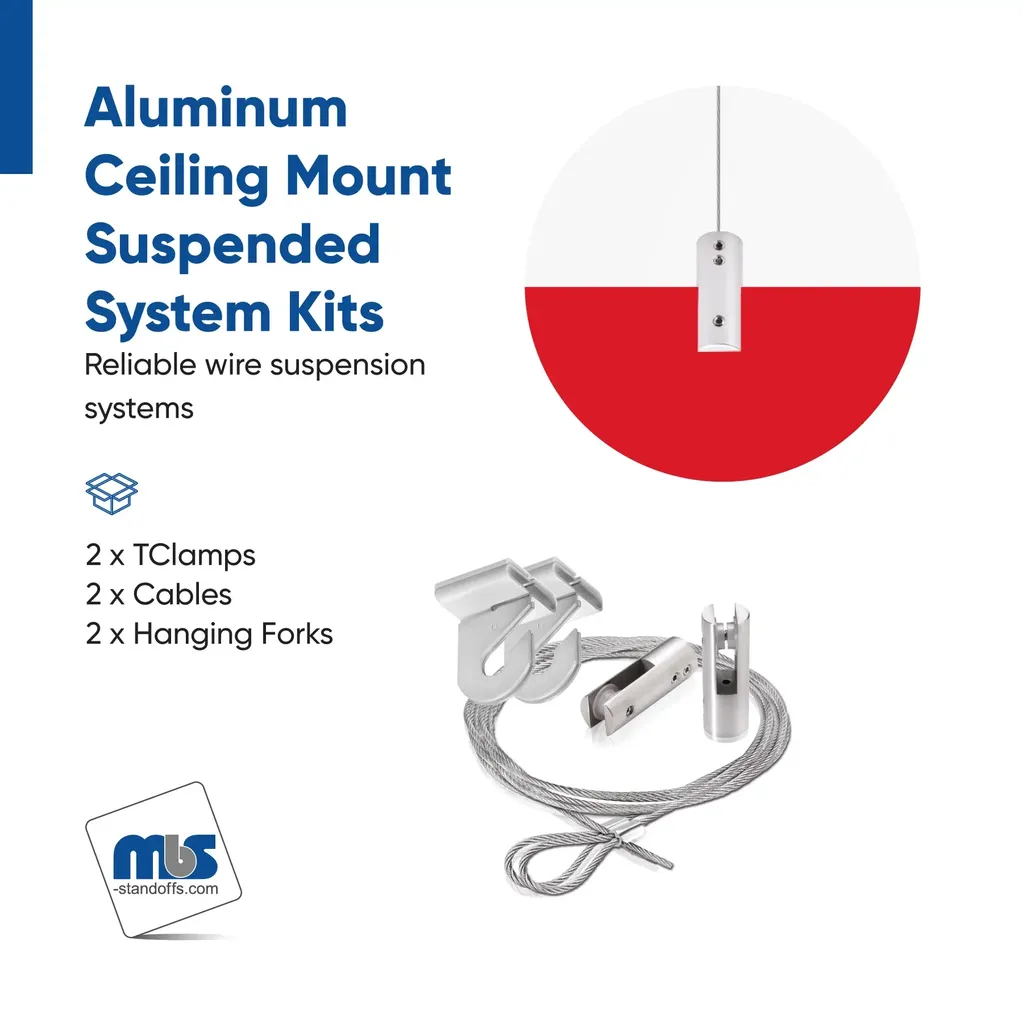 Aluminum Ceiling Mount Suspended System Kits

Reliable wire suspension systems

2 x TClamps
2 x Cables
2 x Hanging Forks

mbs
-standoffs.com