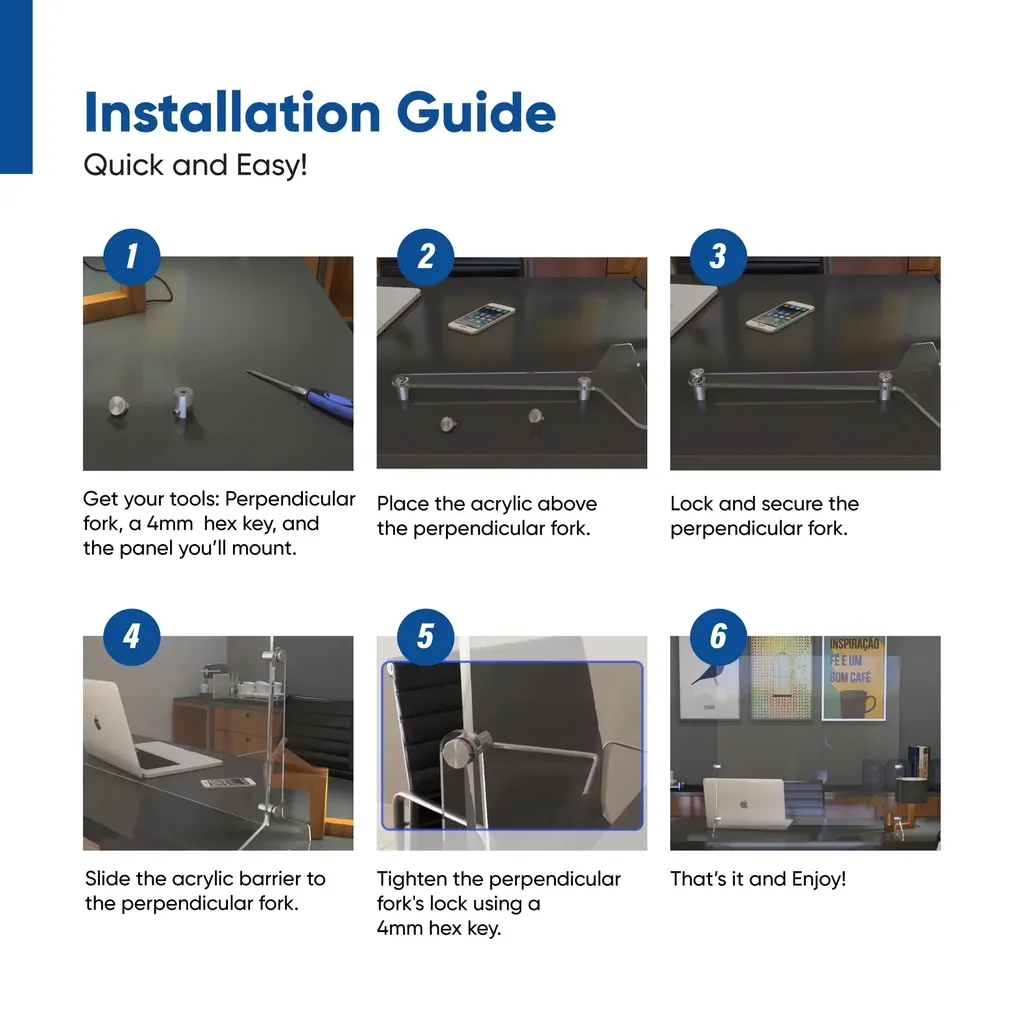 Installation Guide
Quick and Easy!

1

Get your tools: Perpendicular fork, a 4mm  hex key, and the panel you'll mount.

2

Place the acrylic above the perpendicular fork.

3

Lock and secure the perpendicular fork.

4

Slide the acrylic barrier to the perpendicular fork.

5

Tighten the perpendicular fork's lock using a 4mm hex key.

6

INSPIRAÇÃO
FÉ E UM
BOM CAFÉ

That's it and Enjoy!