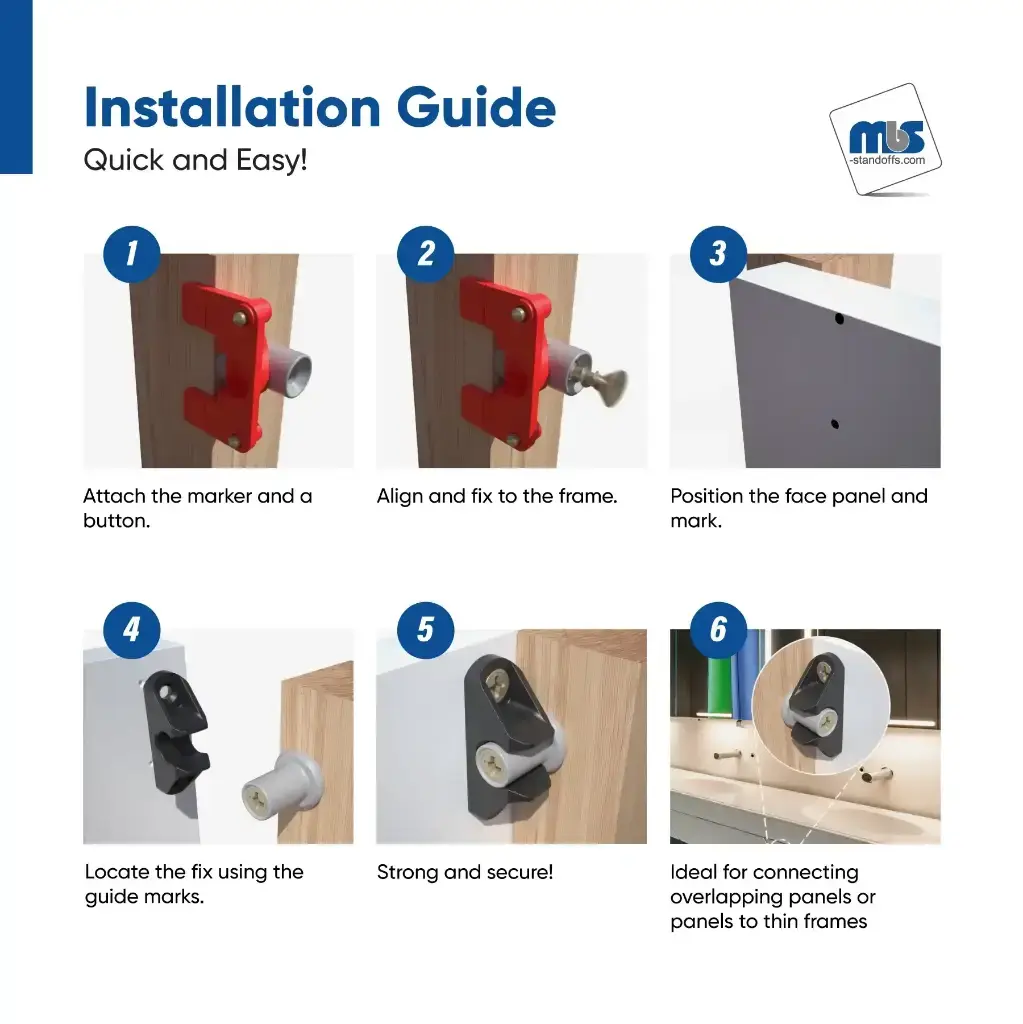 Installation Guide
Quick and Easy!

mbs
-standoffs.com

1
Attach the marker and a button.

2
Align and fix to the frame.

3
Position the face panel and mark.

4
Locate the fix using the guide marks.

5
Strong and secure!

6
Ideal for connecting overlapping panels or panels to thin frames