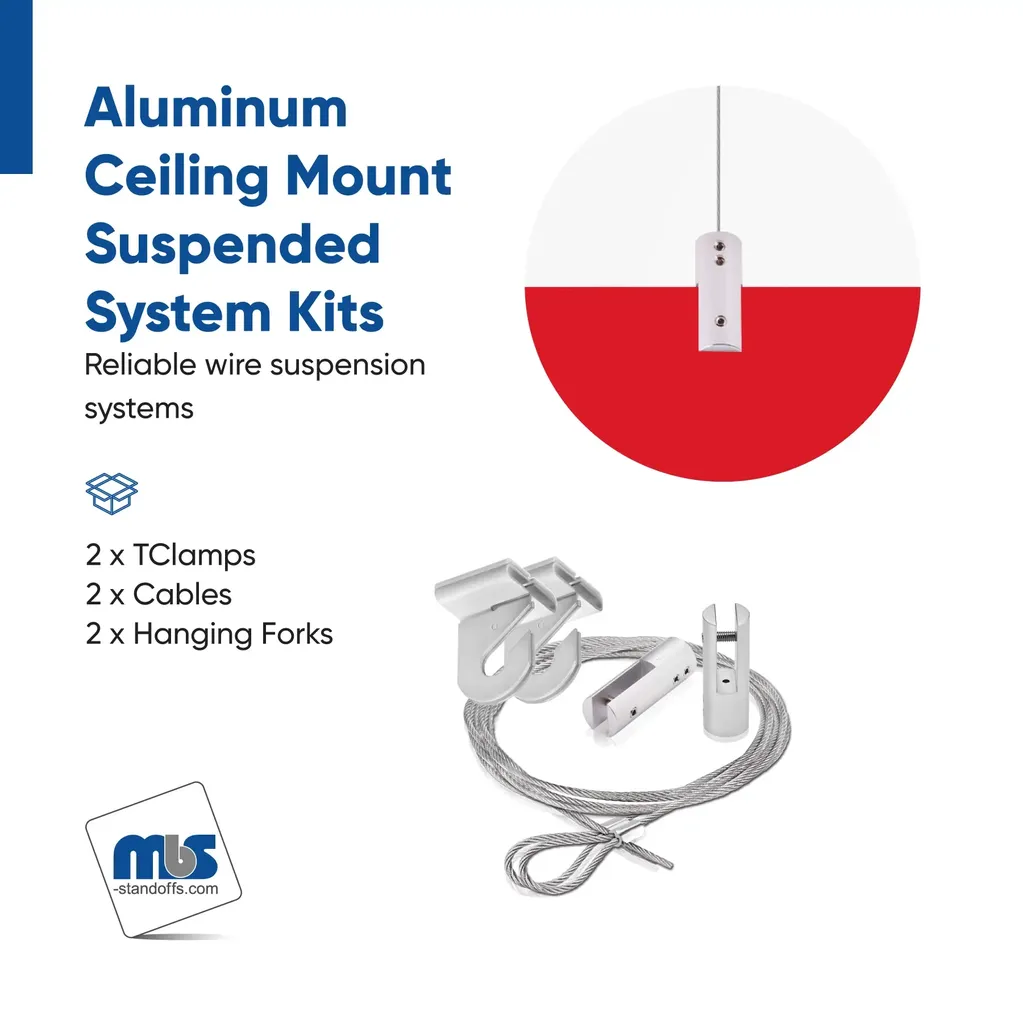 Aluminum Ceiling Mount Suspended System Kits

Reliable wire suspension systems

2 x TClamps
2 x Cables
2 x Hanging Forks

mbs
-standoffs.com