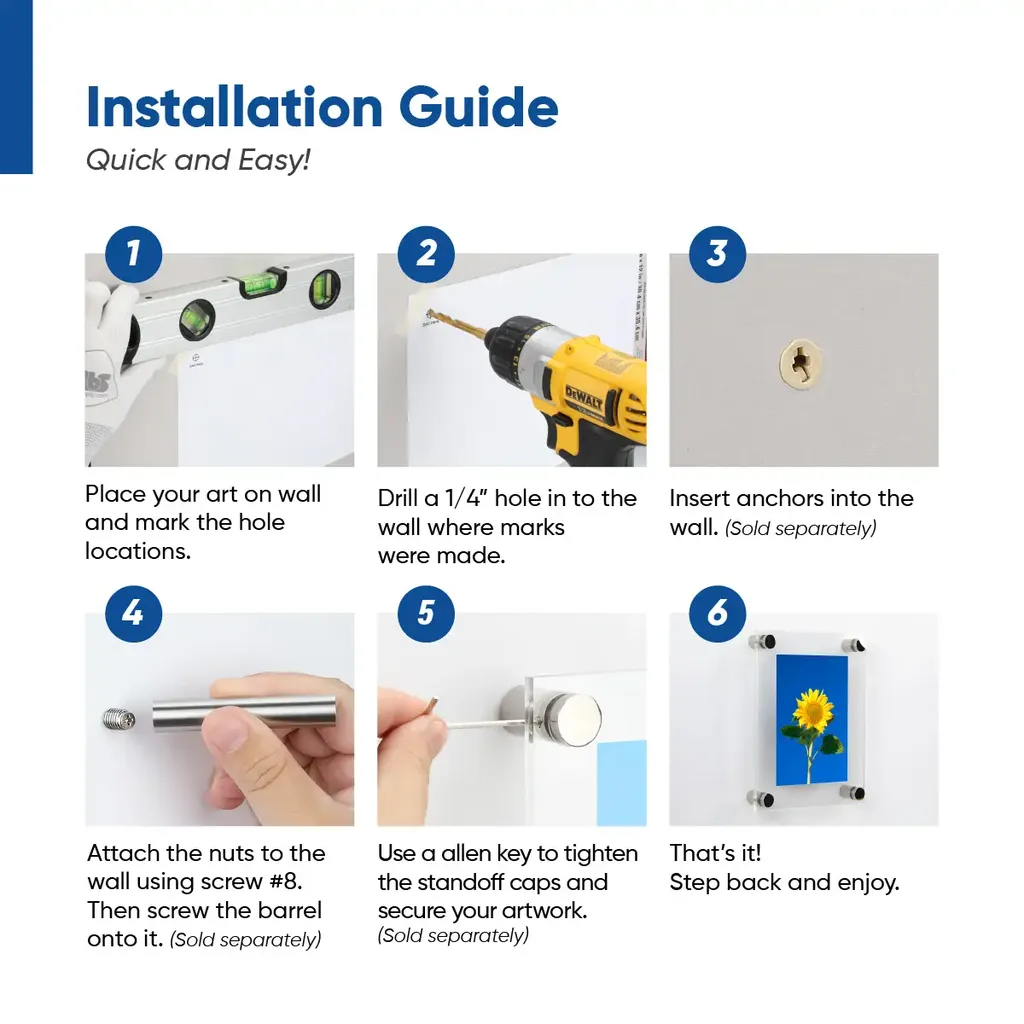 Installation Guide
Quick and Easy!

1
Place your art on wall and mark the hole locations.

2
DEWALT
Drill a 1/4" hole in to the wall where marks were made.

3
Insert anchors into the wall. (Sold separately)

4
Attach the nuts to the wall using screw #8. Then screw the barrel onto it. (Sold separately)

5
Use a allen key to tighten the standoff caps and secure your artwork. (Sold separately)

6
That's it!
Step back and enjoy.