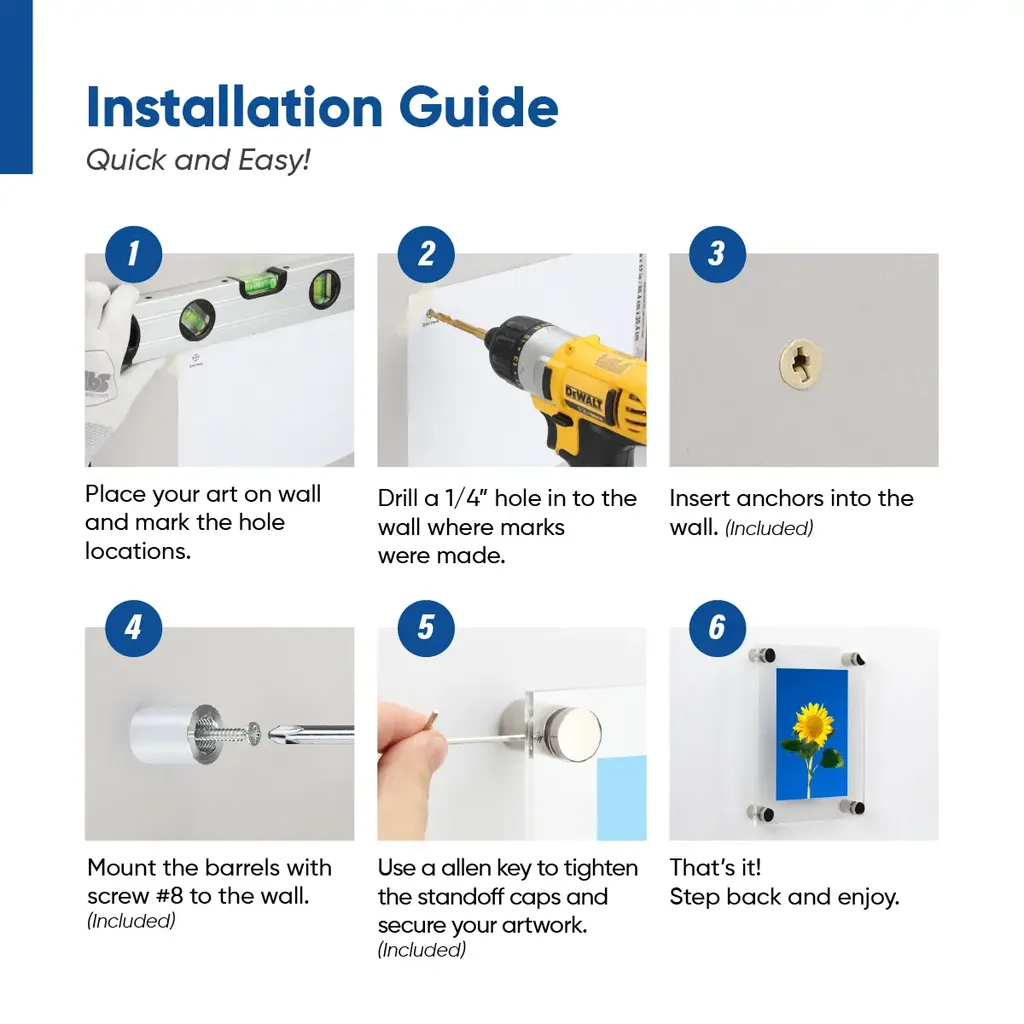 Installation Guide
Quick and Easy!

1

Place your art on wall and mark the hole locations.

2

DEWALT

Drill a 1/4" hole in to the wall where marks were made.

3

Insert anchors into the wall. (Included)

4

Mount the barrels with screw #8 to the wall. (Included)

5

Use a allen key to tighten the standoff caps and secure your artwork. (Included)

6

That's it!
Step back and enjoy.