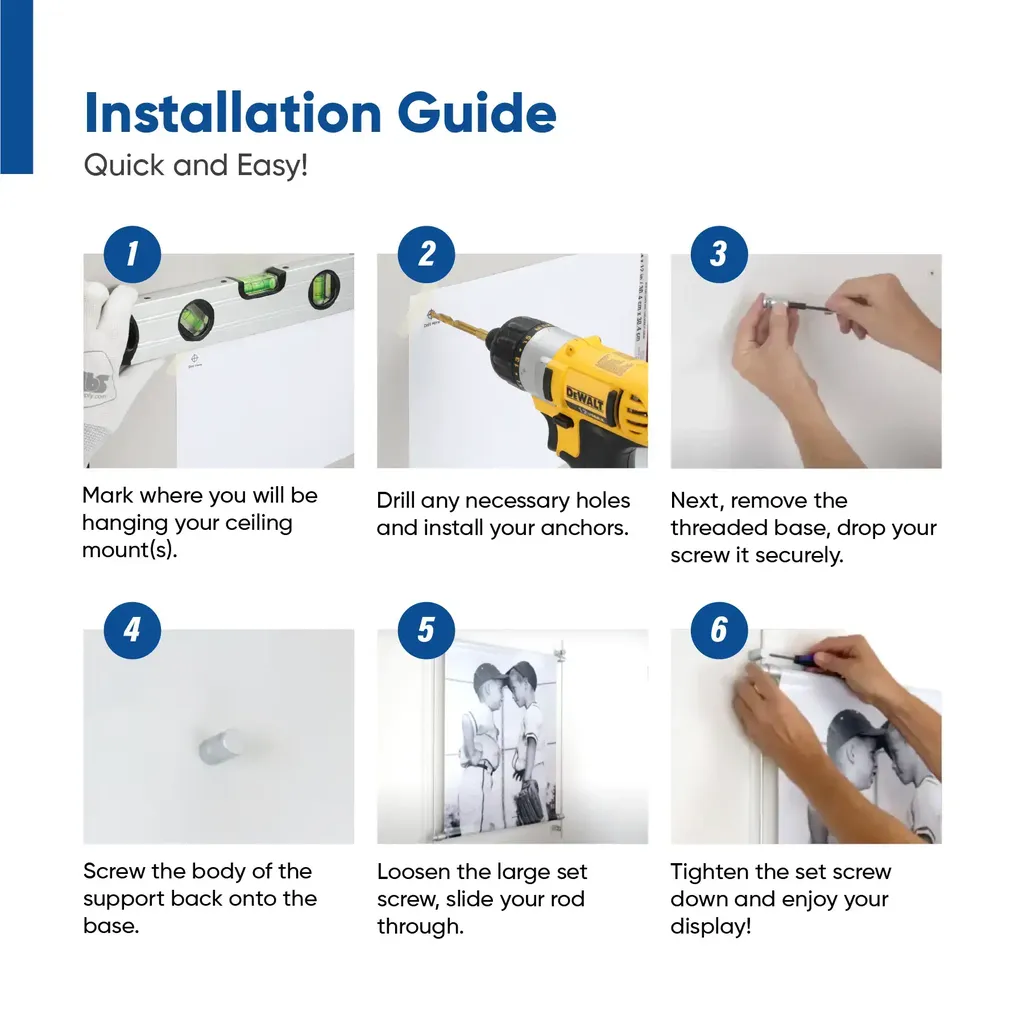 Installation Guide
Quick and Easy!

1
Mark where you will be hanging your ceiling mount(s).

2
DEWALT
Drill any necessary holes and install your anchors.

3
Next, remove the threaded base, drop your screw it securely.

4
Screw the body of the support back onto the base.

5
Loosen the large set screw, slide your rod through.

6
Tighten the set screw down and enjoy your display!