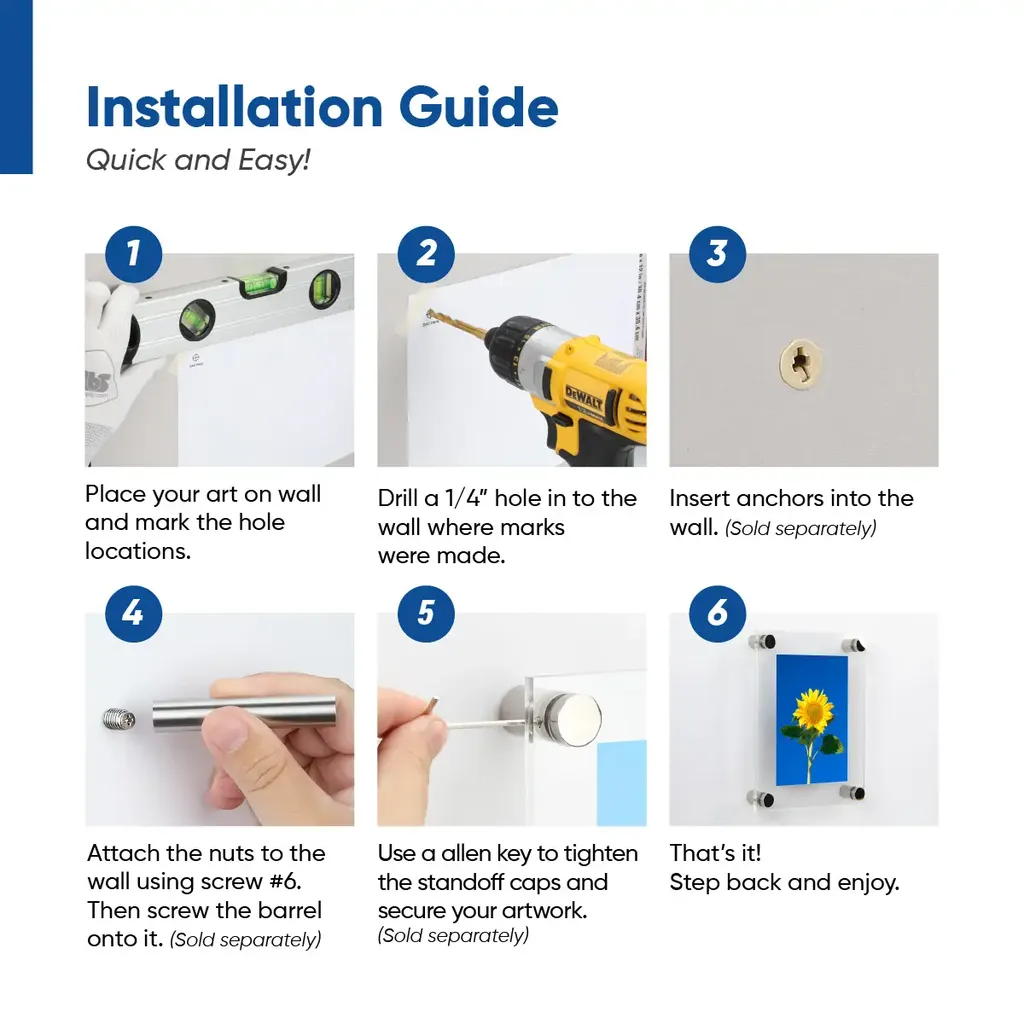 Installation Guide
Quick and Easy!

1
Place your art on wall and mark the hole locations.

2
DEWALT
Drill a 1/4" hole in to the wall where marks were made.

3
Insert anchors into the wall. (Sold separately)

4
Attach the nuts to the wall using screw #6. Then screw the barrel onto it. (Sold separately)

5
Use a allen key to tighten the standoff caps and secure your artwork. (Sold separately)

6
That's it!
Step back and enjoy.