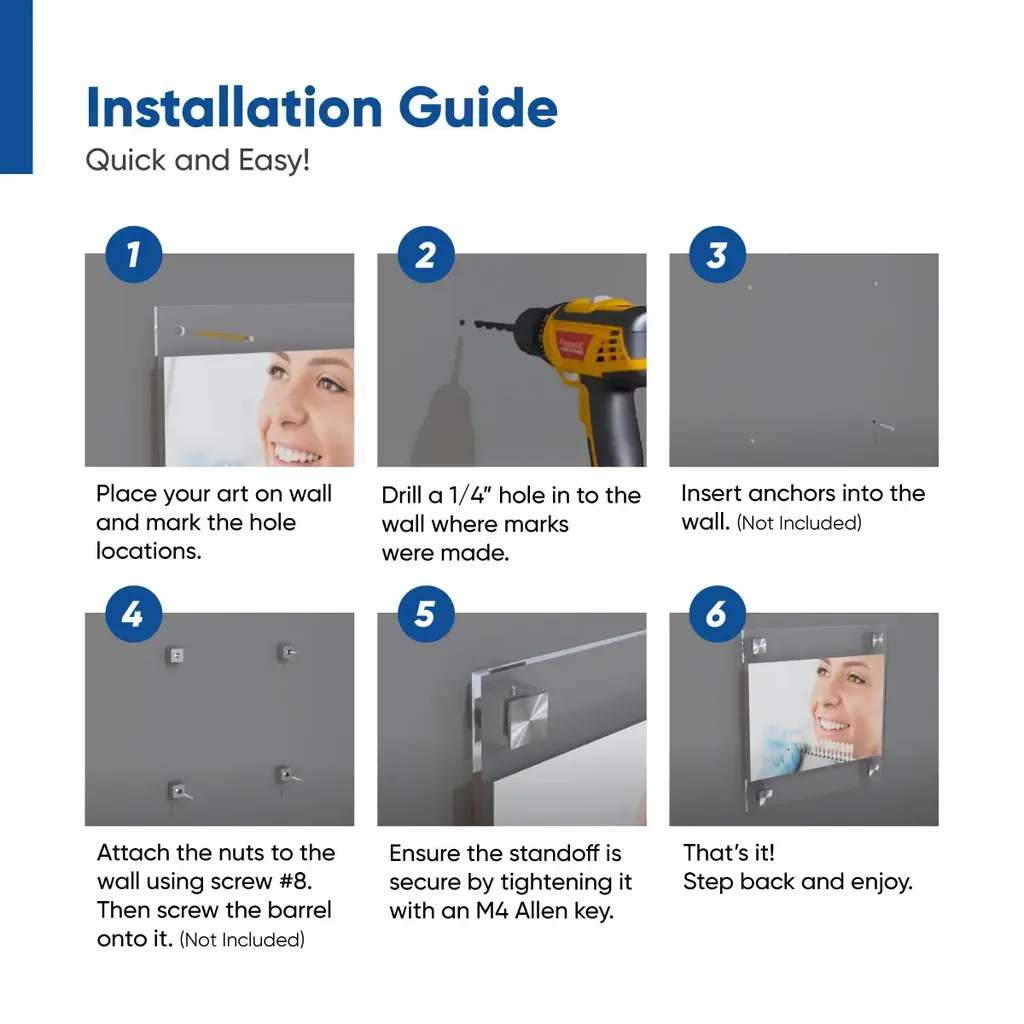 Installation Guide
Quick and Easy!

1
Place your art on wall and mark the hole locations.

2
Drill a 1/4" hole in to the wall where marks were made.

3
Insert anchors into the wall. (Not Included)

4
Attach the nuts to the wall using screw #8. Then screw the barrel onto it. (Not Included)

5
Ensure the standoff is secure by tightening it with an M4 Allen key.

6
That's it!
Step back and enjoy.