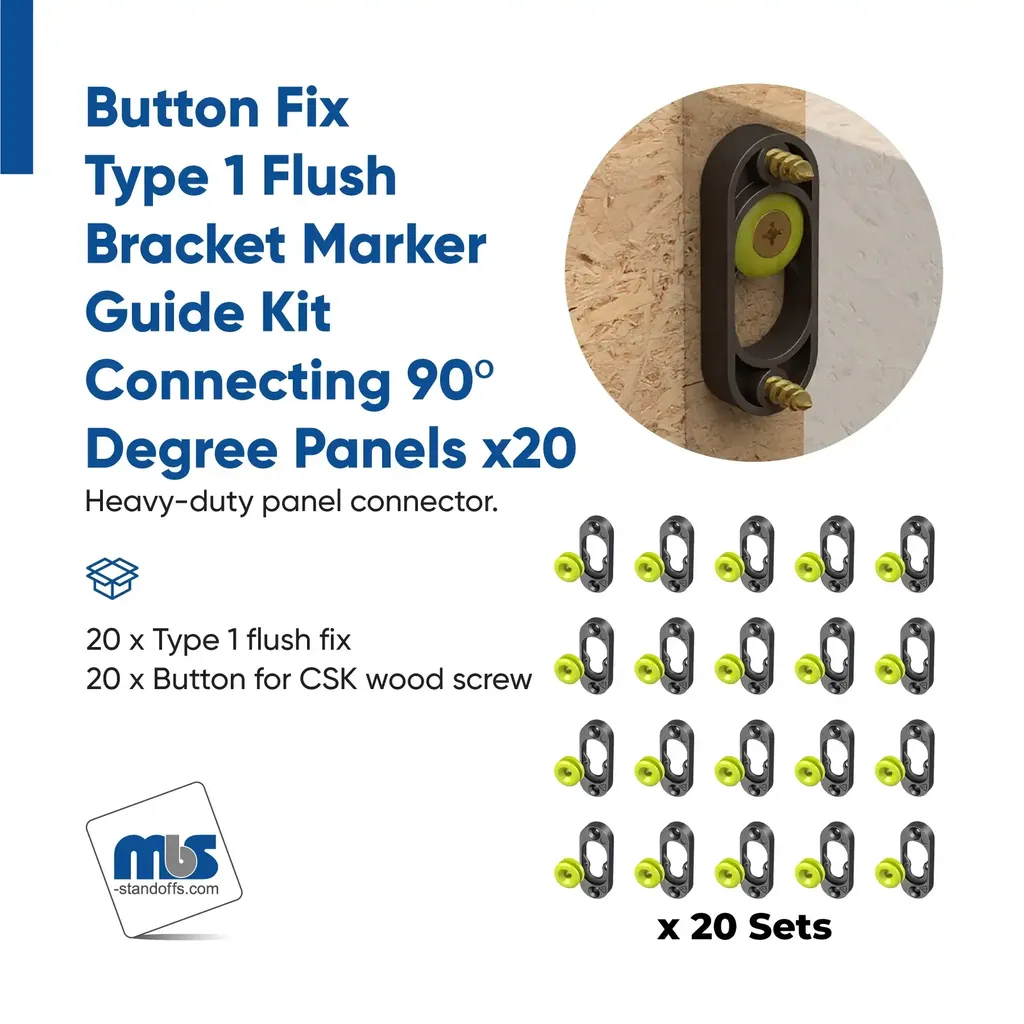 Button Fix Type 1 Flush Bracket Marker Guide Kit Connecting 90º Degree Panels x20

Heavy-duty panel connector.

20 x Type 1 flush fix
20 x Button for CSK wood screw

mbs
-standoffs.com

x 20 Sets