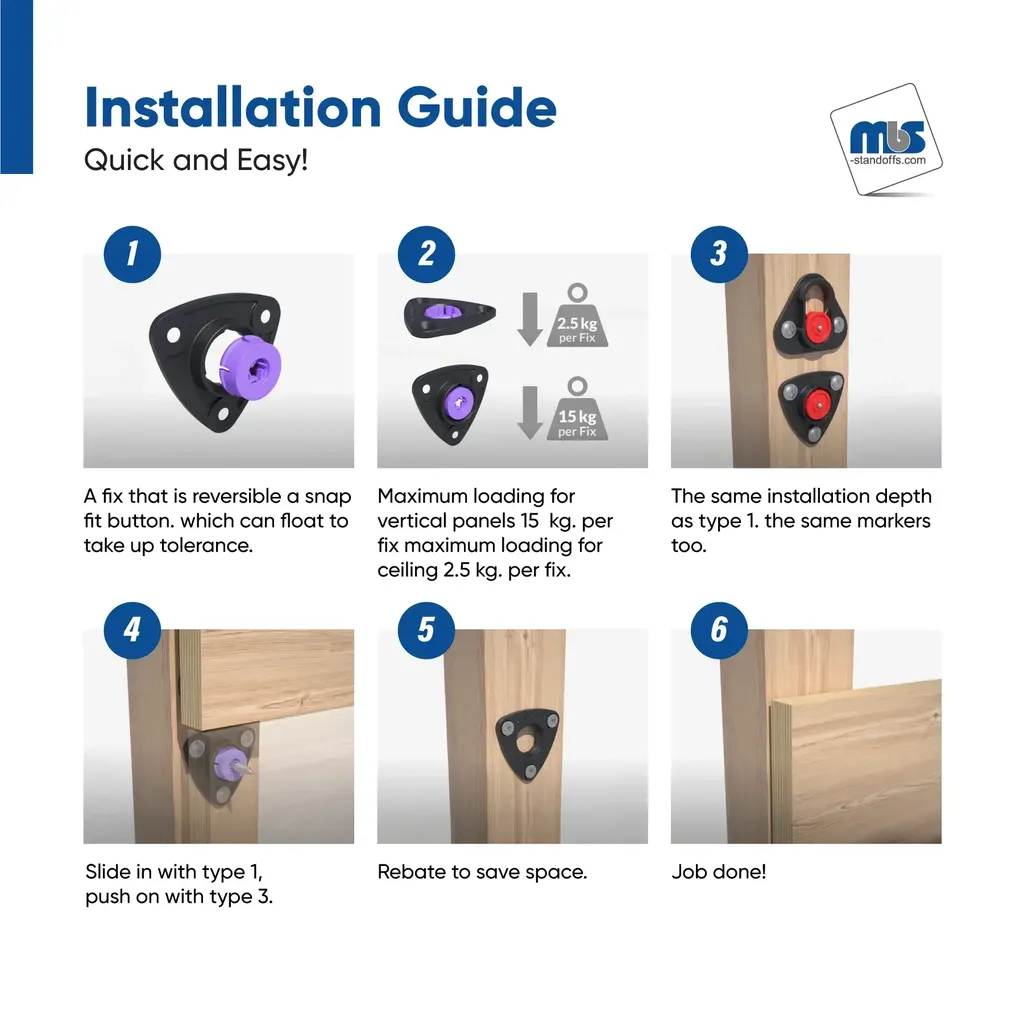 Installation Guide
Quick and Easy!

mbs
-standoffs.com

1

A fix that is reversible a snap fit button. which can float to take up tolerance.

2

2.5 kg per Fix

15 kg per Fix

Maximum loading for vertical panels 15 kg. per fix maximum loading for ceiling 2.5 kg. per fix.

3

The same installation depth as type 1. the same markers too.

4

Slide in with type 1, push on with type 3.

5

Rebate to save space.

6

Job done!