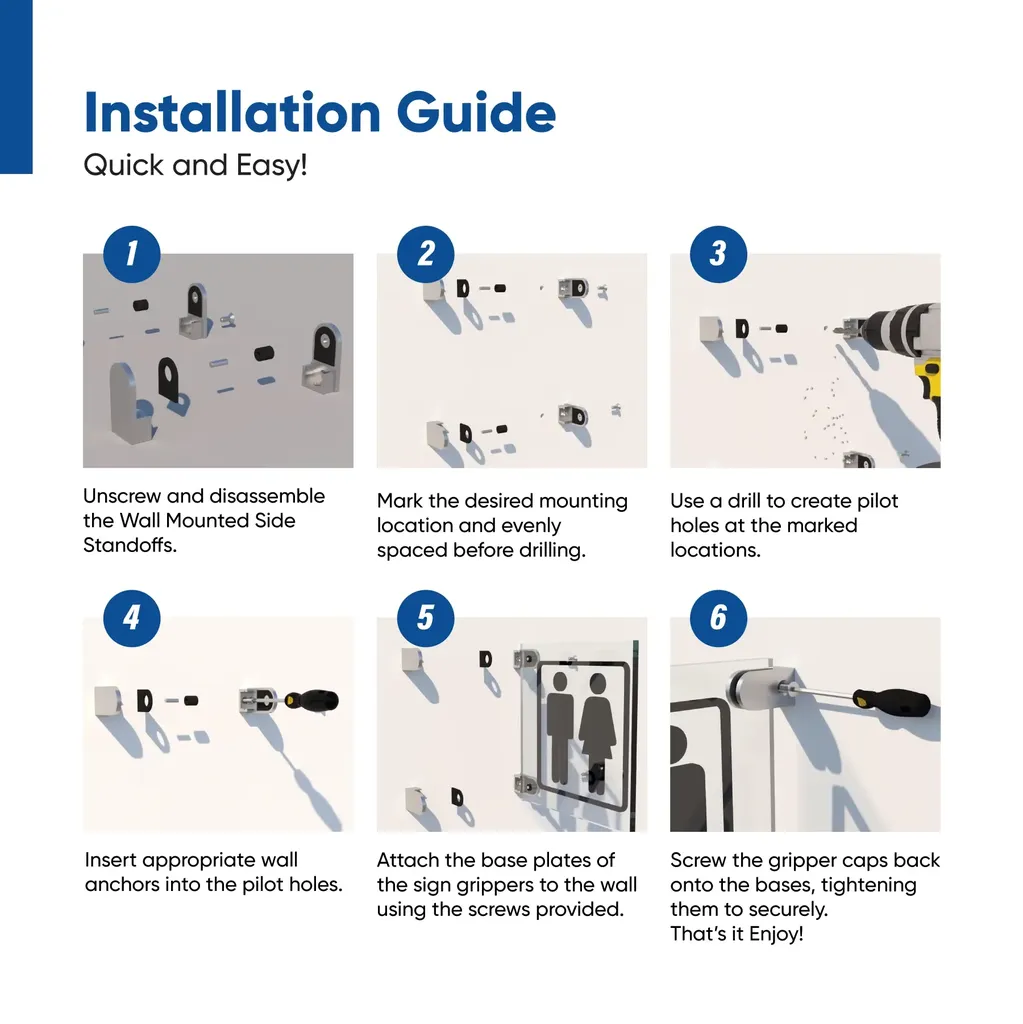 Installation Guide
Quick and Easy!

1

Unscrew and disassemble the Wall Mounted Side Standoffs.

2

Mark the desired mounting location and evenly spaced before drilling.

3

Use a drill to create pilot holes at the marked locations.

4

Insert appropriate wall anchors into the pilot holes.

5

Attach the base plates of the sign grippers to the wall using the screws provided.

6

Screw the gripper caps back onto the bases, tightening them to securely.
That's it Enjoy!