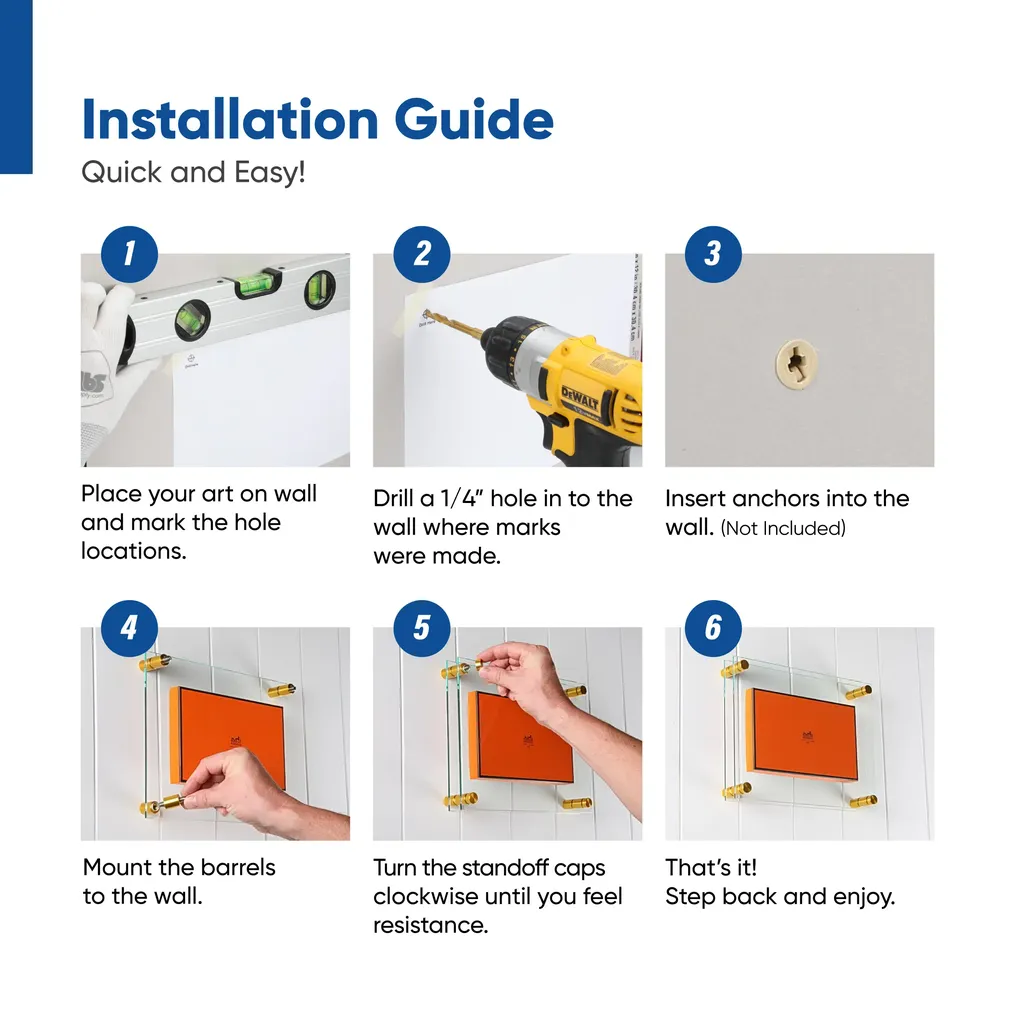 Installation Guide
Quick and Easy!

1
Place your art on wall and mark the hole locations.

2
DEWALT
Drill a 1/4" hole in to the wall where marks were made.

3
Insert anchors into the wall. (Not Included)

4
Mount the barrels to the wall.

5
Turn the standoff caps clockwise until you feel resistance.

6
That's it!
Step back and enjoy.